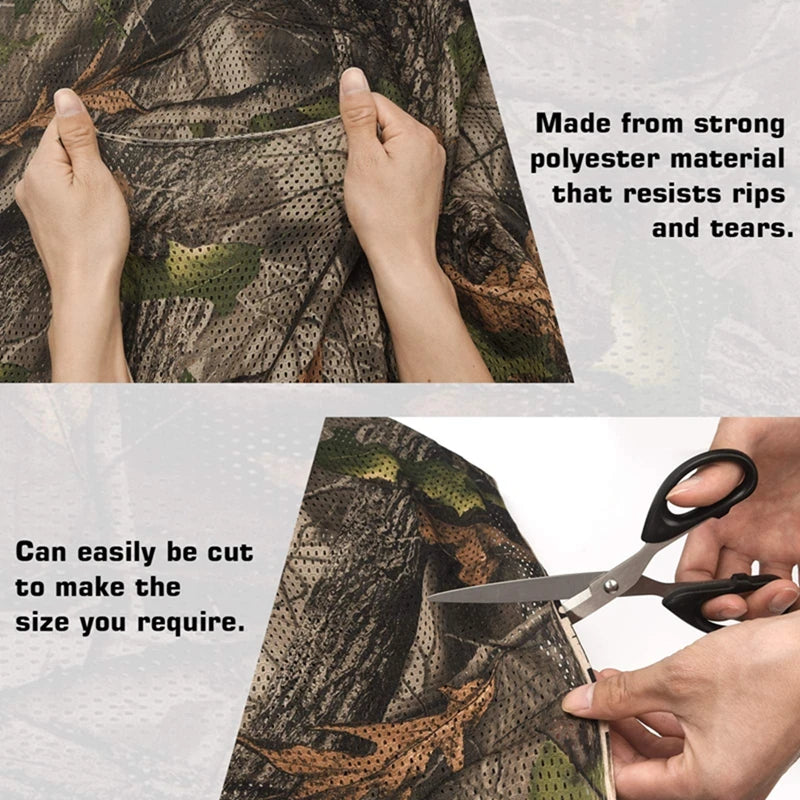 Made from strong polyester material that resists rips and tears.

Can easily be cut to make the size you require.